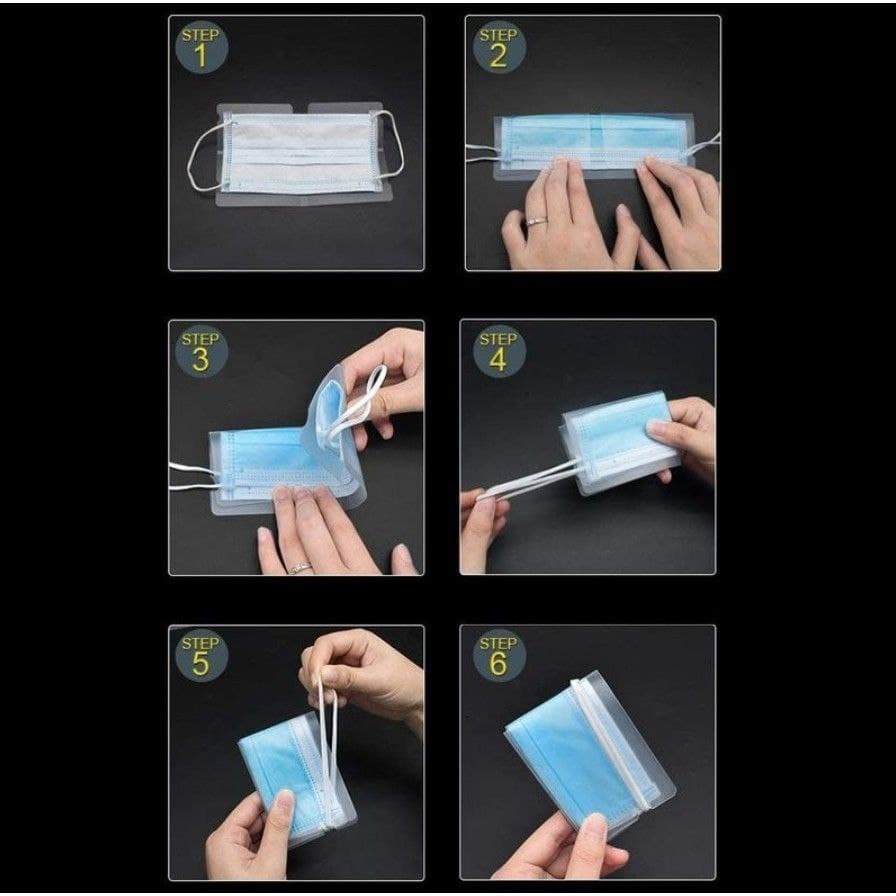 STEP 1

STEP 2

STEP 3

STEP 4

STEP 5

STEP 6